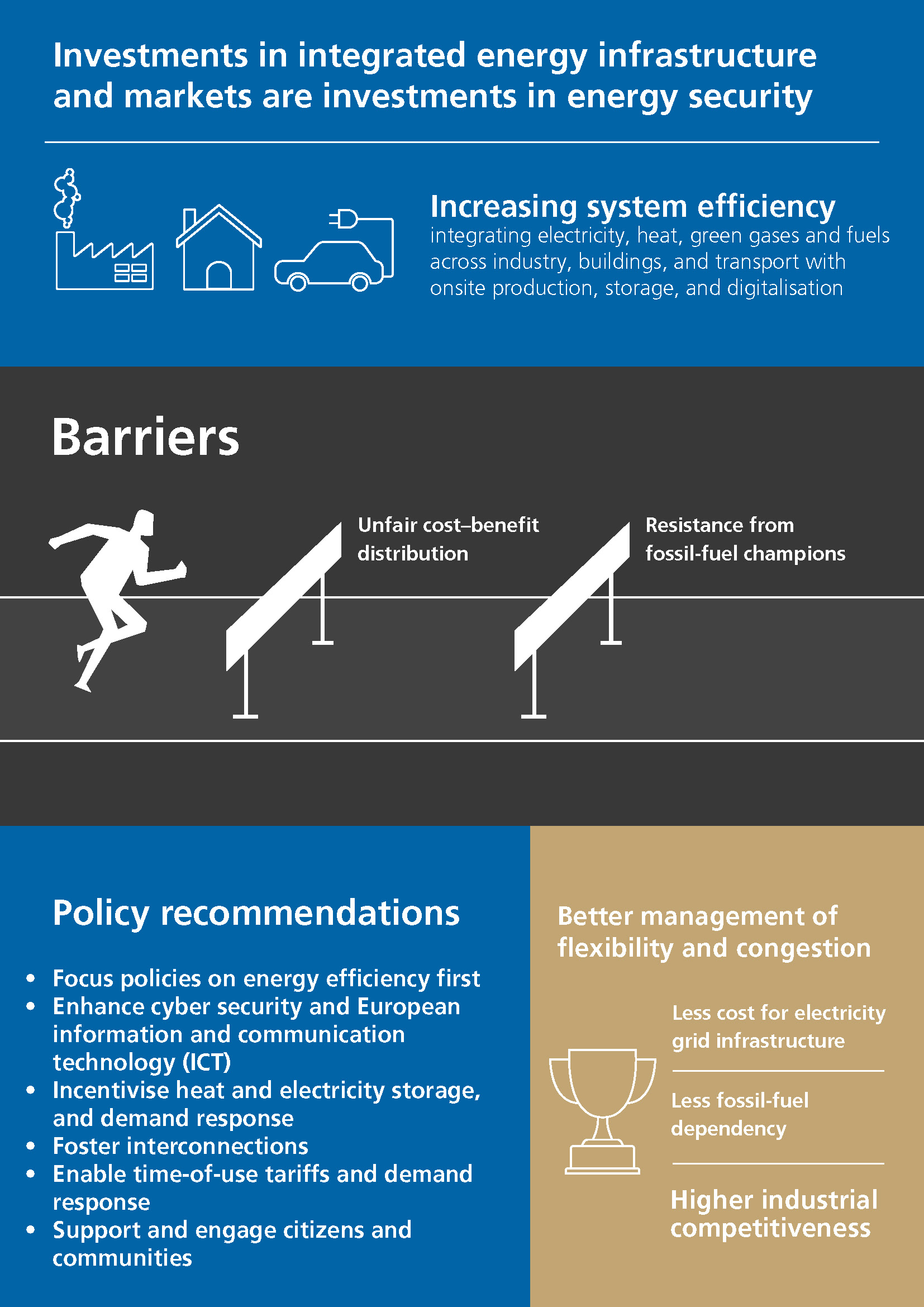 Investments in integrated energy infrastructure and markets are investments in energy security

Increasing system efficiency
integrating electricity, heat, green gases and fuels across industry, buildings, and transport with onsite production, storage, and digitalisation

Barriers

Unfair cost–benefit distribution

Resistance from fossil-fuel champions

Policy recommendations

• Focus policies on energy efficiency first
• Enhance cyber security and European information and communication technology (ICT)
• Incentivise heat and electricity storage, and demand response
• Foster interconnections
• Enable time-of-use tariffs and demand response
• Support and engage citizens and communities

Better management of flexibility and congestion

Less cost for electricity grid infrastructure

Less fossil-fuel dependency

Higher industrial competitiveness